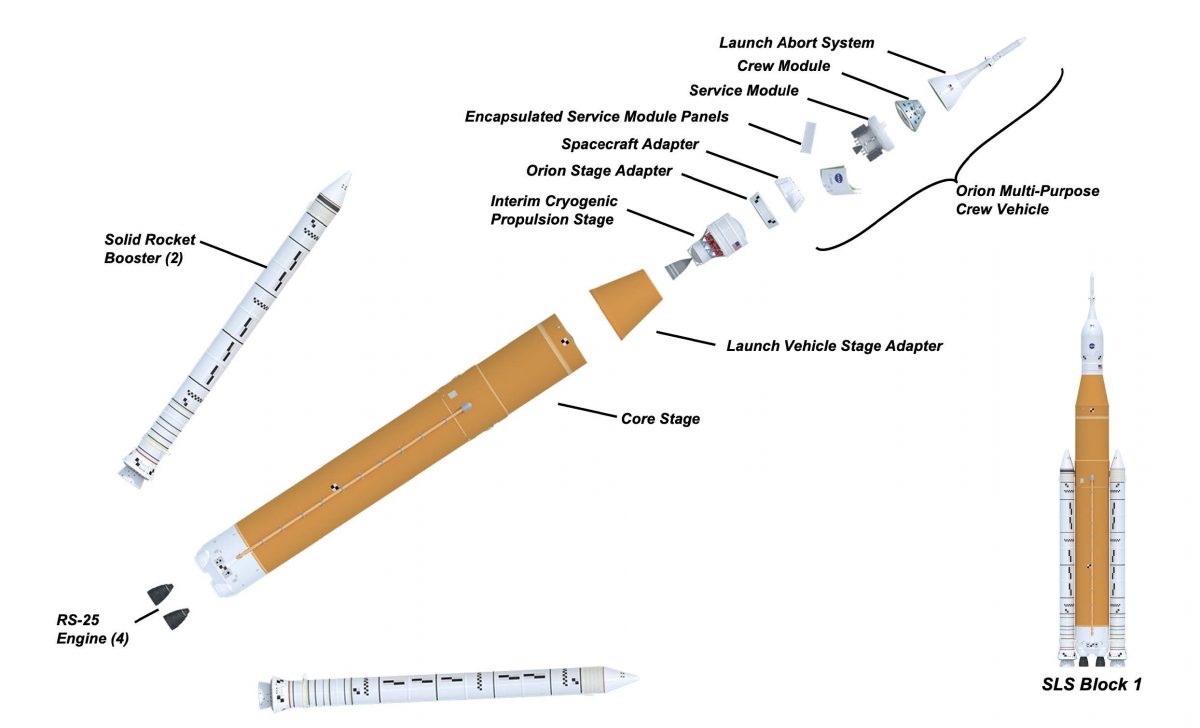 Launch Abort System

Crew Module

Service Module

Encapsulated Service Module Panels

Spacecraft Adapter

Orion Stage Adapter

Interim Cryogenic Propulsion Stage

Orion Multi-Purpose Crew Vehicle

Solid Rocket Booster (2)

Launch Vehicle Stage Adapter

Core Stage

RS-25 Engine (4)

SLS Block 1