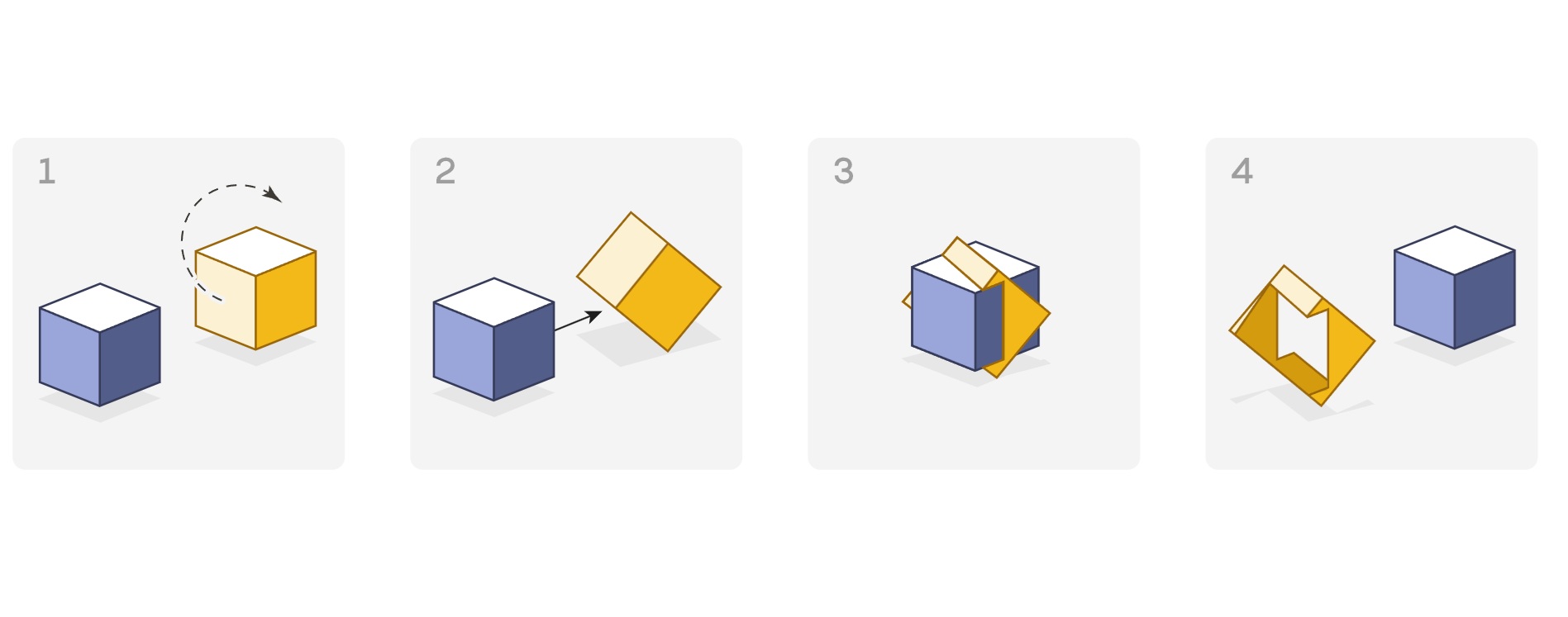 1

2

3

4